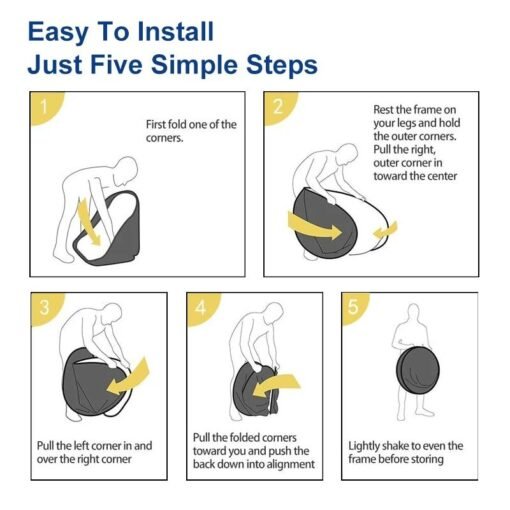 Easy To Install
Just Five Simple Steps

1

First fold one of the corners.

2

Rest the frame on your legs and hold the outer corners. Pull the right, outer corner in toward the center

3

Pull the left corner in and over the right corner

4

Pull the folded corners toward you and push the back down into alignment

5

Lightly shake to even the frame before storing