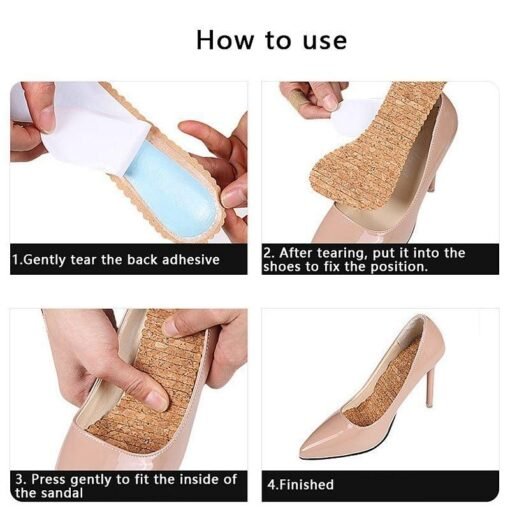 How to use

1.Gently tear the back adhesive

2. After tearing, put it into the shoes to fix the position.

3. Press gently to fit the inside of the sandal

4.Finished