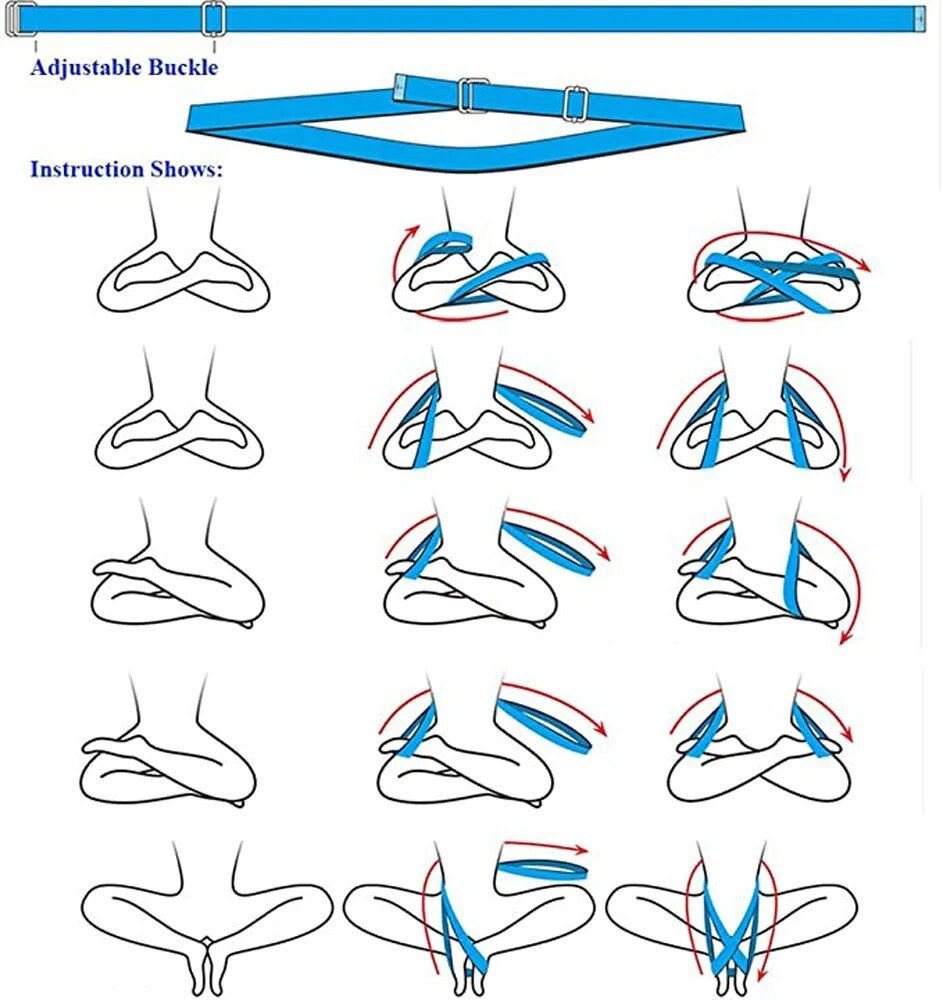 Adjustable Buckle

Instruction Shows: